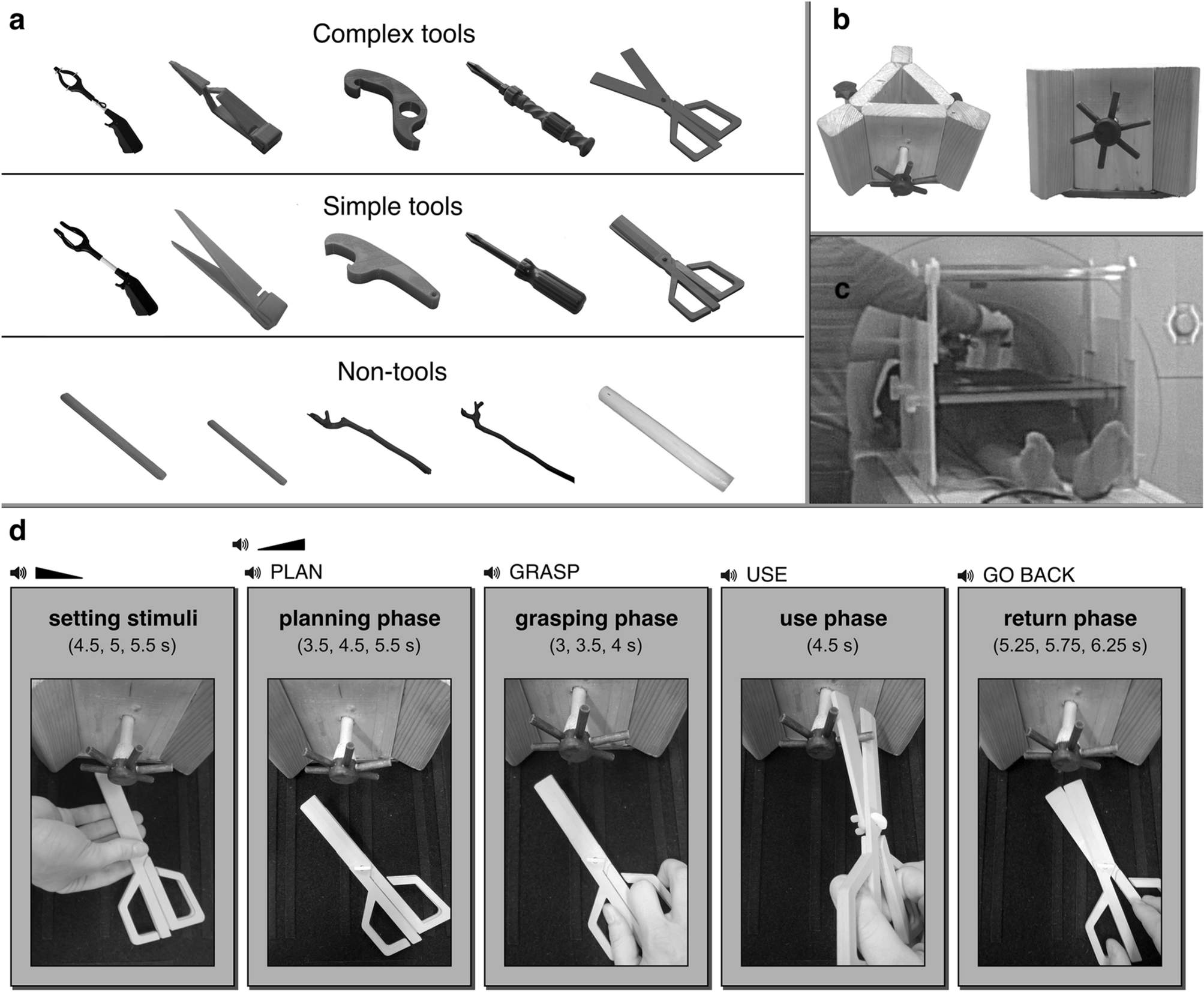 a

Complex tools

Simple tools

Non-tools

b

c

d

PLAN

GRASP

USE

GO BACK

setting stimuli
(4.5, 5, 5.5 s)

planning phase
(3.5, 4.5, 5.5 s)

grasping phase
(3, 3.5, 4 s)

use phase
(4.5 s)

return phase
(5.25, 5.75, 6.25 s)