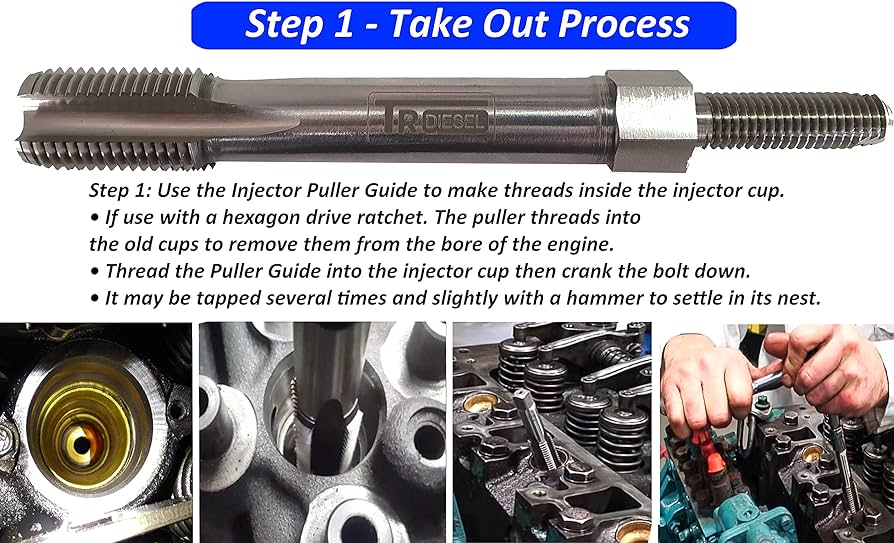 Step 1 - Take Out Process

TR DIESEL

Step 1: Use the Injector Puller Guide to make threads inside the injector cup.
• If use with a hexagon drive ratchet. The puller threads into the old cups to remove them from the bore of the engine.
• Thread the Puller Guide into the injector cup then crank the bolt down.
• It may be tapped several times and slightly with a hammer to settle in its nest.